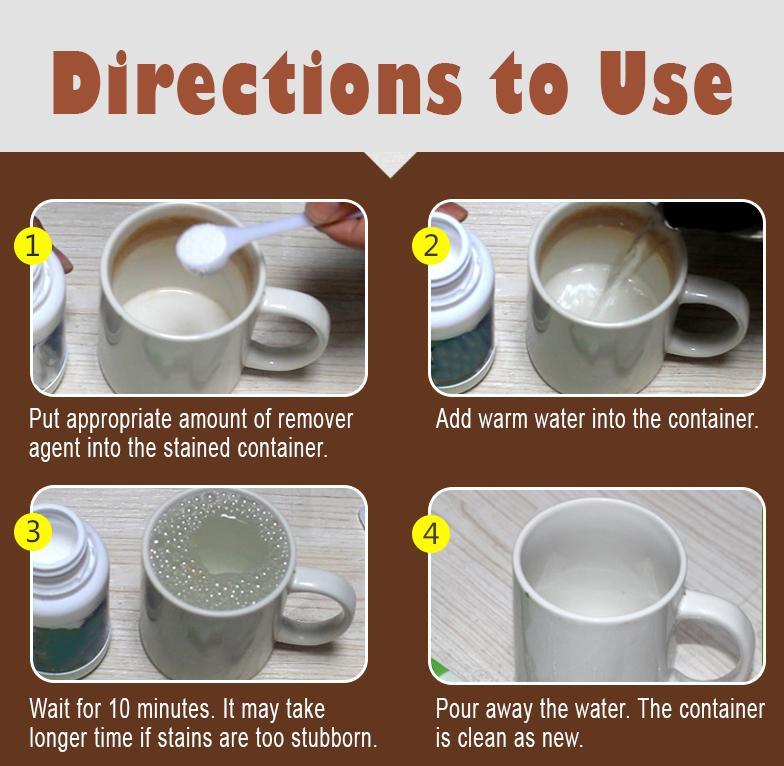 Directions to Use

1
Put appropriate amount of remover agent into the stained container.

2
Add warm water into the container.

3
Wait for 10 minutes. It may take longer time if stains are too stubborn.

4
Pour away the water. The container is clean as new.